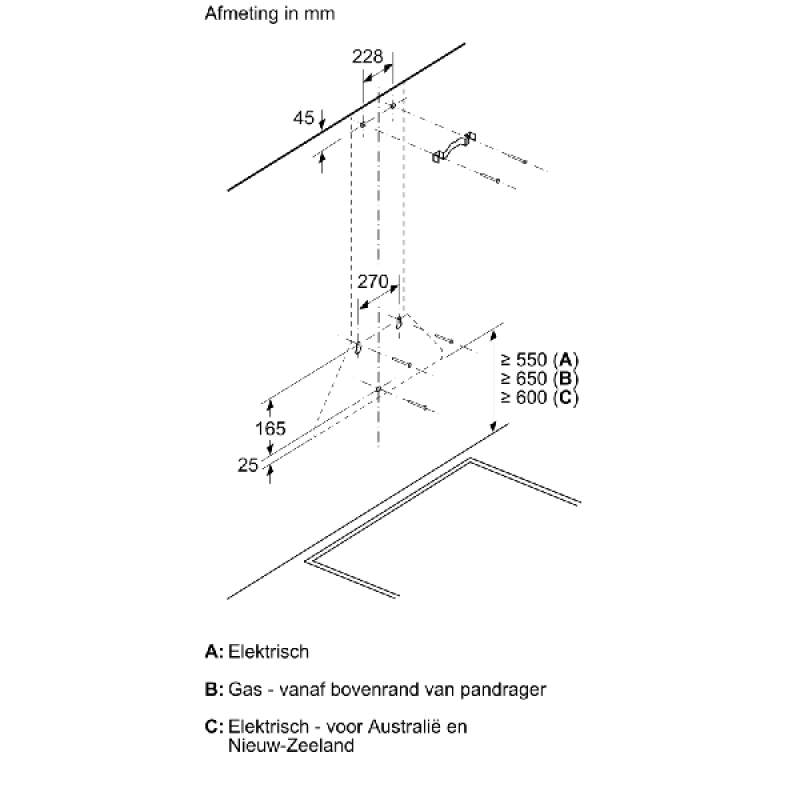 Afmeting in mm

228

45

270

≥ 550 (A)
≥ 650 (B)
≥ 600 (C)

165

25

A: Elektrisch

B: Gas - vanaf bovenrand van pandrager

C: Elektrisch - voor Australië en Nieuw-Zeeland