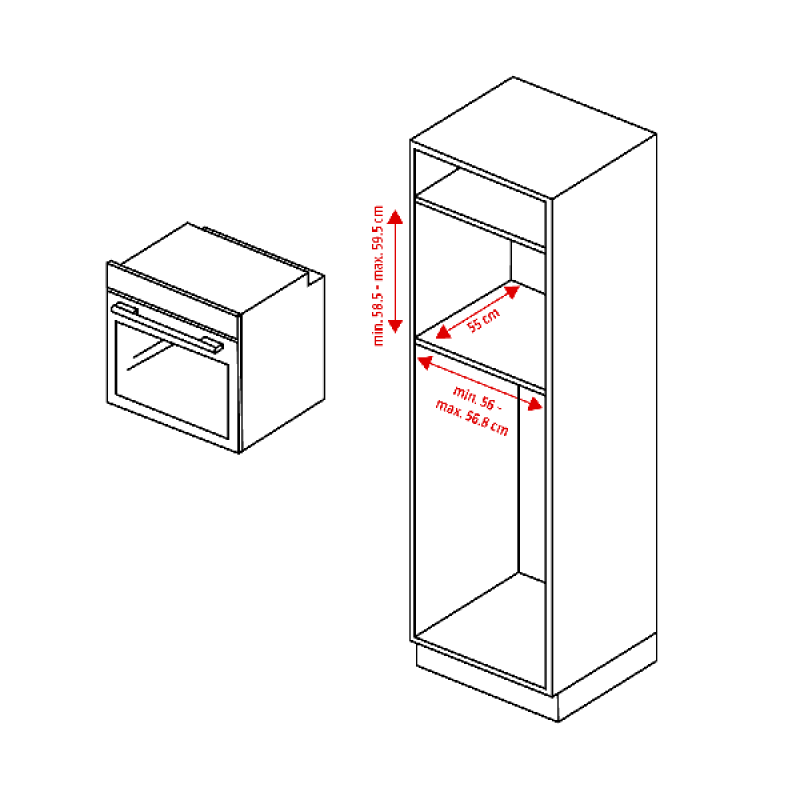 min. 58.5 - max. 59.5 cm

55 cm

min. 56 - max. 56.8 cm