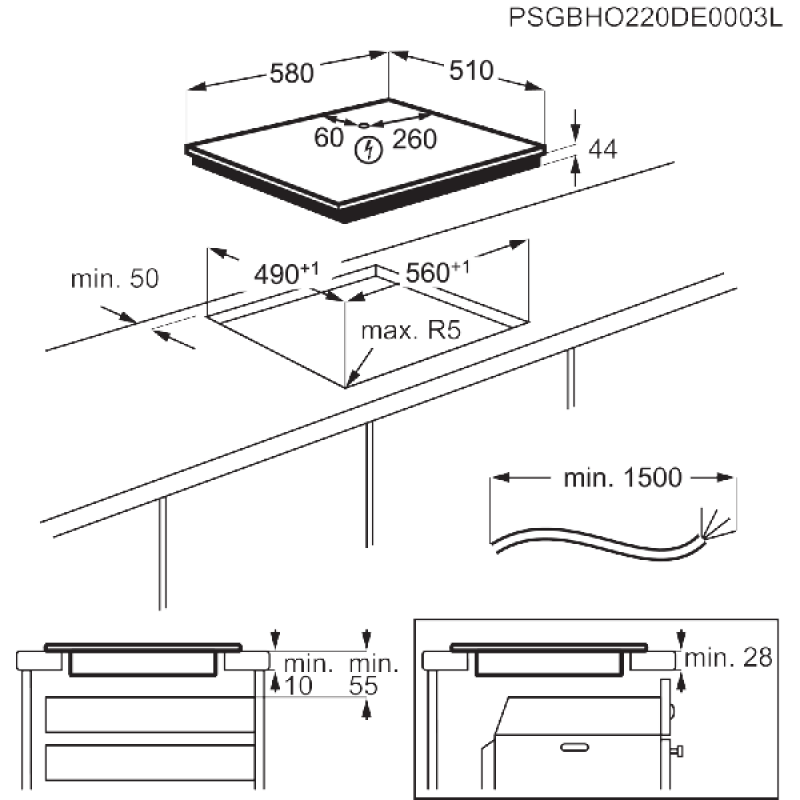 PSGBHO220DE0003L

580
510
60
260
44

min. 50
$490^{+1}$
$560^{+1}$
max. R5

min. 1500

min. 10
min. 55

min. 28