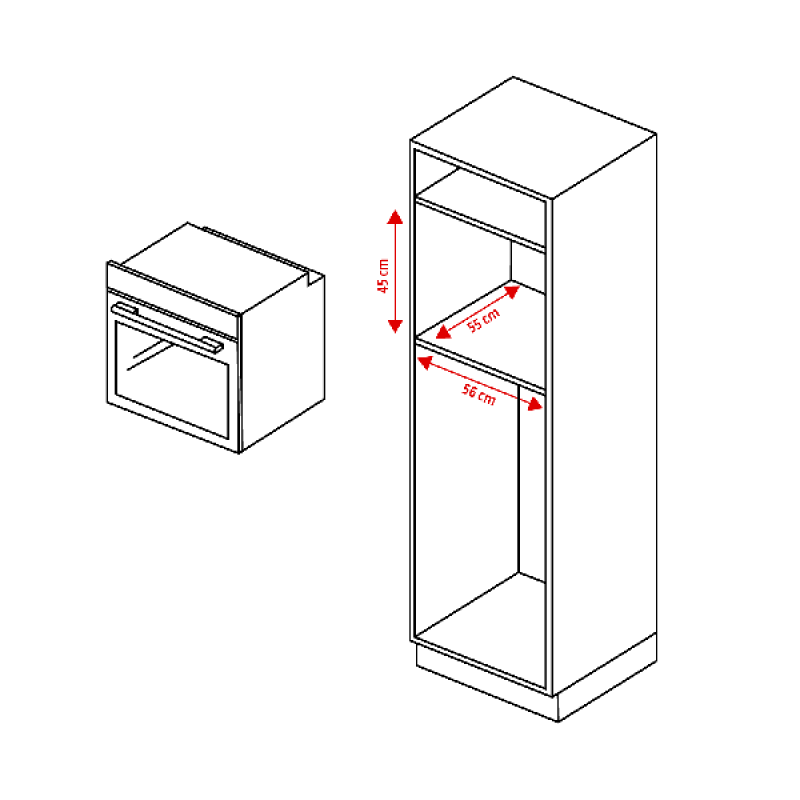 45 cm
55 cm
56 cm