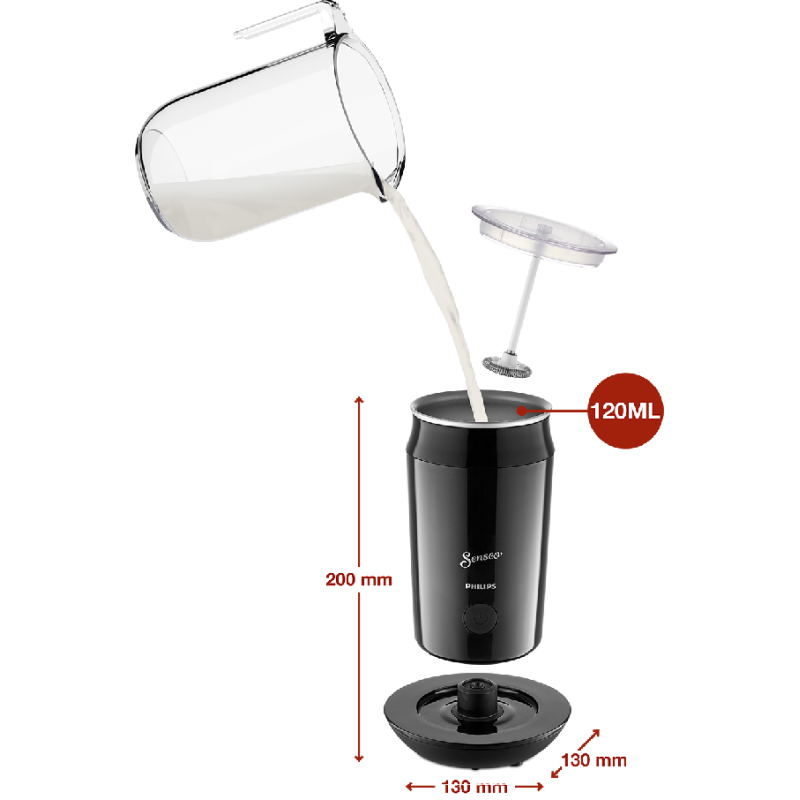 120ML

Senseo

PHILIPS

200 mm

130 mm

130 mm