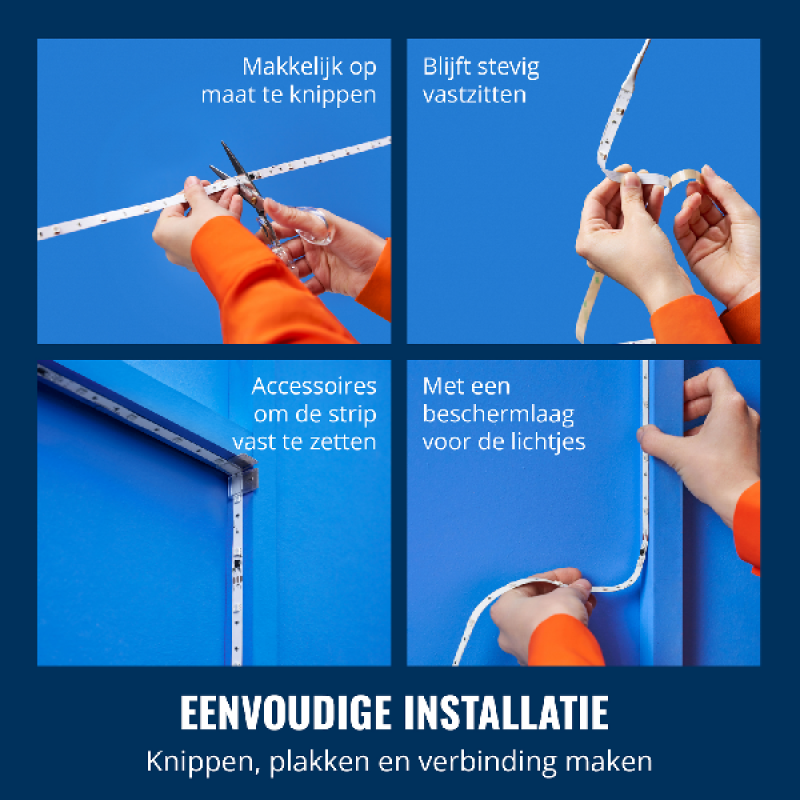 Makkelijk op maat te knippen

Blijft stevig vastzitten

Accessoires om de strip vast te zetten

Met een beschermlaag voor de lichtjes

EENVOUDIGE INSTALLATIE

Knippen, plakken en verbinding maken