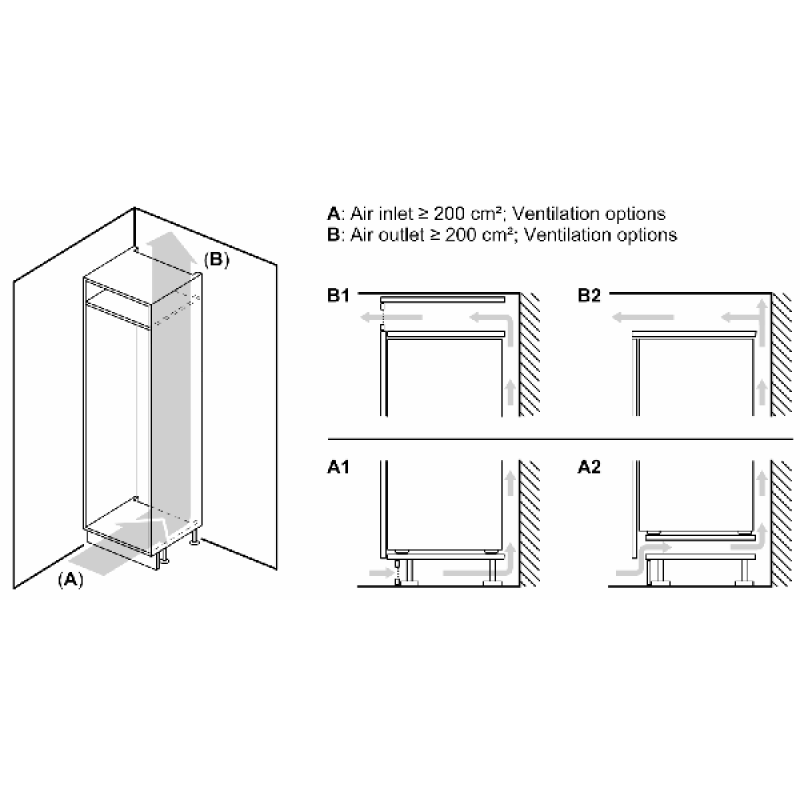 (B)

(A)

A: Air inlet ≥ 200 cm²; Ventilation options
B: Air outlet ≥ 200 cm²; Ventilation options

B1

B2

A1

A2